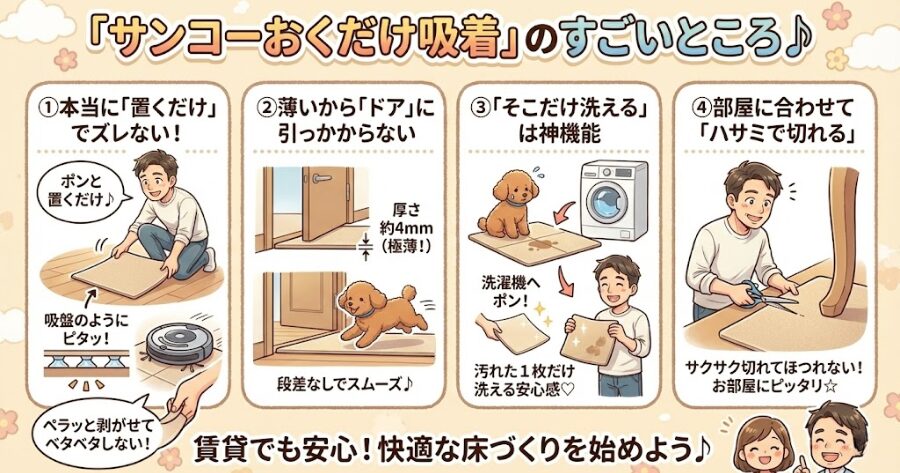 「サンコーおくだけ吸着」のすごいところ♪

①本当に「置くだけ」でズレない！

ポンと置くだけ♪

吸盤のようにピタッ！

ペラッと剥がせてベタベタしない！

②薄いから「ドア」に引っかからない

厚さ約4mm（極薄！）

段差なしでスムーズ♪

③「そこだけ洗える」は神機能

洗濯機へポン！

汚れた１枚だけ洗える安心感♡

④部屋に合わせて「ハサミで切れる」

サクサク切れてほつれない！お部屋にピッタリ☆

賃貸でも安心！快適な床づくりを始めよう♪