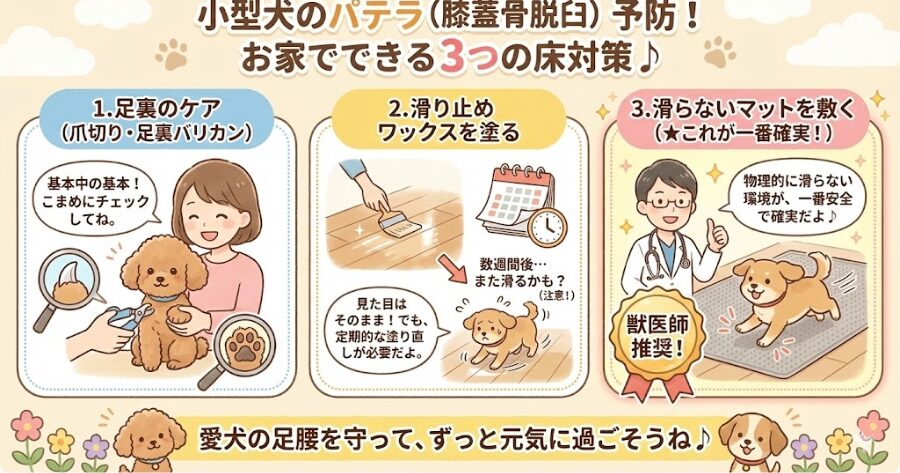 小型犬のパテラ（膝蓋骨脱臼）予防！
お家でできる3つの床対策♪

1.足裏のケア
（爪切り・足裏バリカン）

基本中の基本！こまめにチェックしてね。

2.滑り止めワックスを塗る

数週間後…また滑るかも？（注意！）

見た目はそのまま！でも、定期的な塗り直しが必要だよ。

3.滑らないマットを敷く
（★これが一番確実！）

物理的に滑らない環境が、一番安全で確実だよ♪

獣医師推奨！

愛犬の足腰を守って、ずっと元気に過ごそうね♪